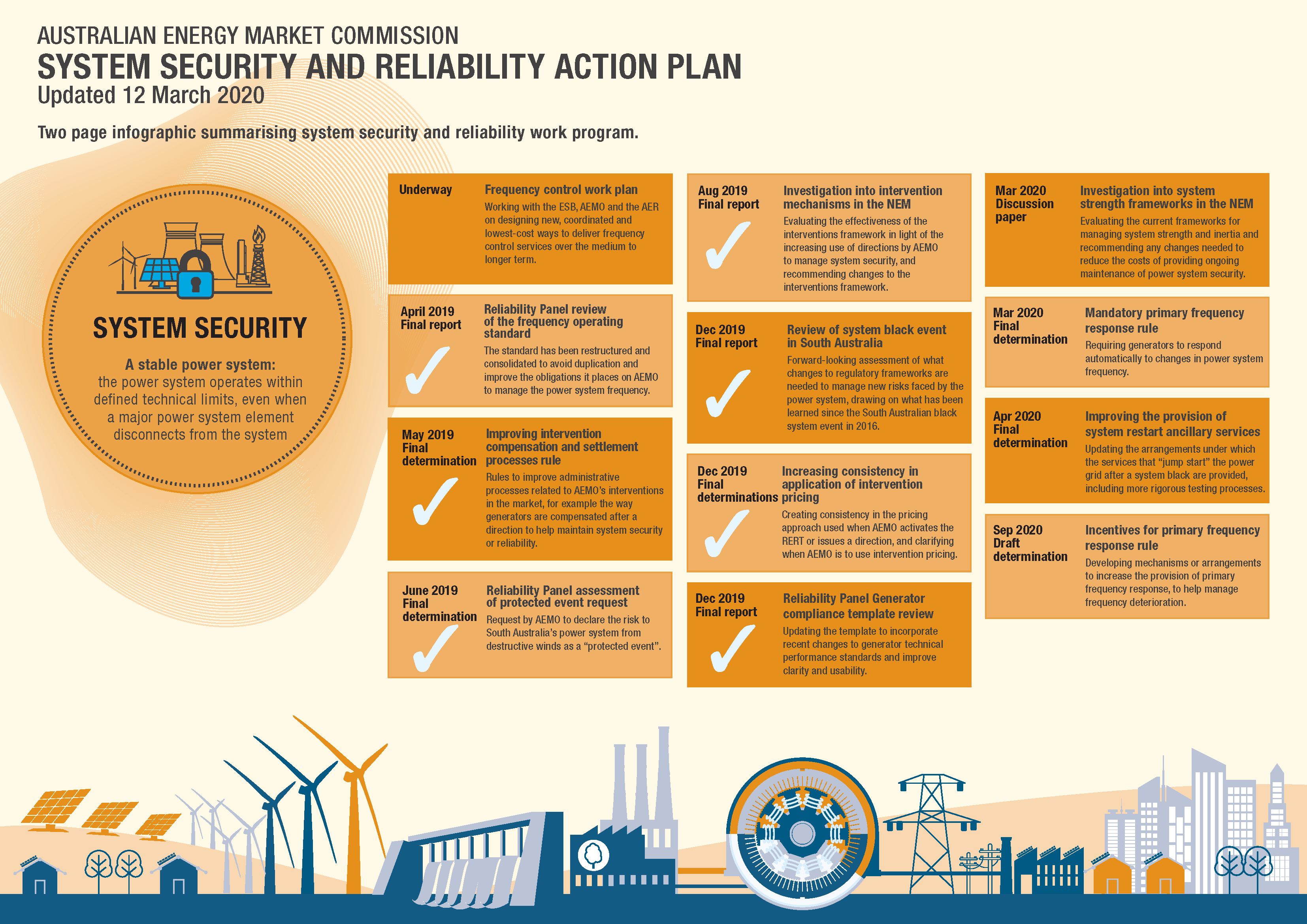 AUSTRALIAN ENERGY MARKET COMMISSION
SYSTEM SECURITY AND RELIABILITY ACTION PLAN
Updated 12 March 2020

Two page infographic summarising system security and reliability work program.

SYSTEM SECURITY

A stable power system: the power system operates within defined technical limits, even when a major power system element disconnects from the system

Underway
Frequency control work plan
Working with the ESB, AEMO and the AER on designing new, coordinated and lowest-cost ways to deliver frequency control services over the medium to longer term.

April 2019 Final report
Reliability Panel review of the frequency operating standard
The standard has been restructured and consolidated to avoid duplication and improve the obligations it places on AEMO to manage the power system frequency.

May 2019 Final determination
Improving intervention compensation and settlement processes rule
Rules to improve administrative processes related to AEMO's interventions in the market, for example the way generators are compensated after a direction to help maintain system security or reliability.

June 2019 Final determination
Reliability Panel assessment of protected event request
Request by AEMO to declare the risk to South Australia's power system from destructive winds as a "protected event".

Aug 2019 Final report
Investigation into intervention mechanisms in the NEM
Evaluating the effectiveness of the interventions framework in light of the increasing use of directions by AEMO to manage system security, and recommending changes to the interventions framework.

Dec 2019 Final report
Review of system black event in South Australia
Forward-looking assessment of what changes to regulatory frameworks are needed to manage new risks faced by the power system, drawing on what has been learned since the South Australian black system event in 2016.

Dec 2019 Final determinations
Increasing consistency in application of intervention pricing
Creating consistency in the pricing approach used when AEMO activates the RERT or issues a direction, and clarifying when AEMO is to use intervention pricing.

Dec 2019 Final report
Reliability Panel Generator compliance template review
Updating the template to incorporate recent changes to generator technical performance standards and improve clarity and usability.

Mar 2020 Discussion paper
Investigation into system strength frameworks in the NEM
Evaluating the current frameworks for managing system strength and inertia and recommending any changes needed to reduce the costs of providing ongoing maintenance of power system security.

Mar 2020 Final determination
Mandatory primary frequency response rule
Requiring generators to respond automatically to changes in power system frequency.

Apr 2020 Final determination
Improving the provision of system restart ancillary services
Updating the arrangements under which the services that "jump start" the power grid after a system black are provided, including more rigorous testing processes.

Sep 2020 Draft determination
Incentives for primary frequency response rule
Developing mechanisms or arrangements to increase the provision of primary frequency response, to help manage frequency deterioration.